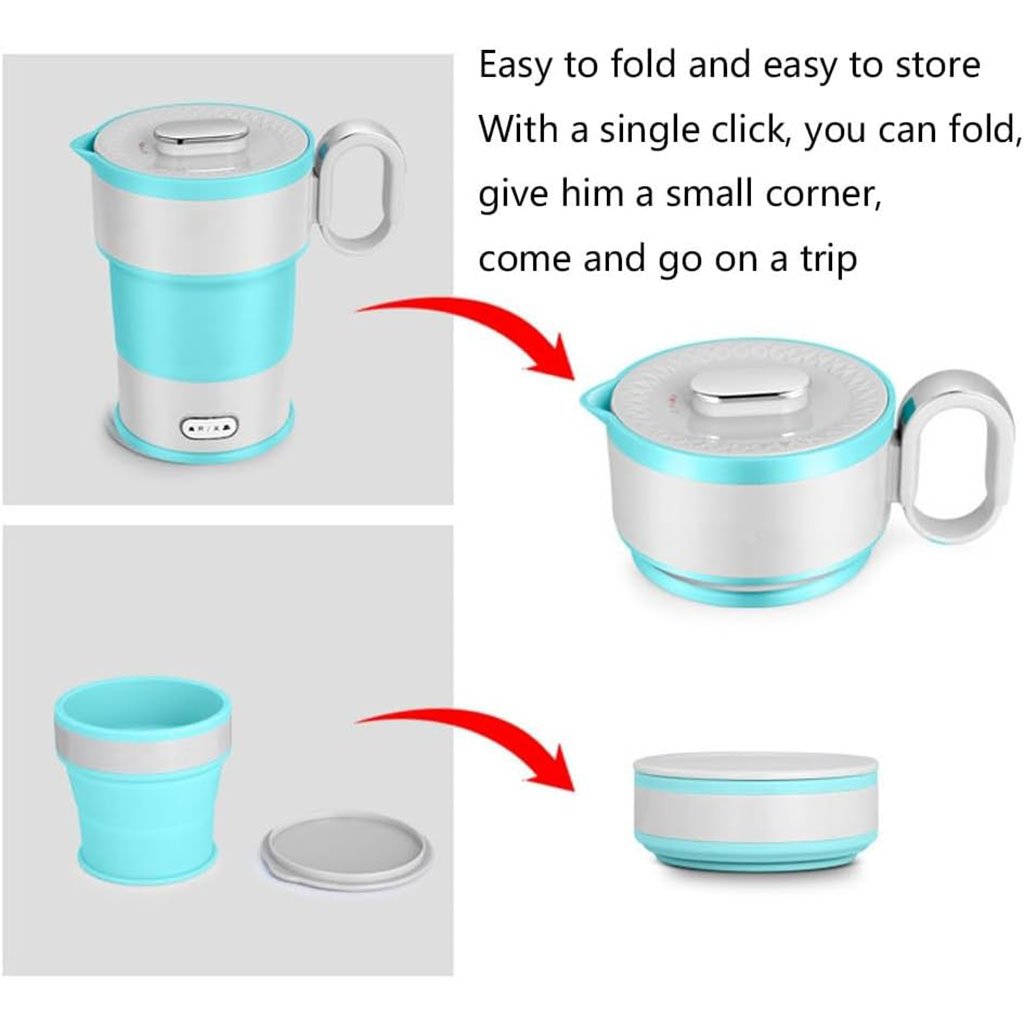 Easy to fold and easy to store
With a single click, you can fold,
give him a small corner,
come and go on a trip