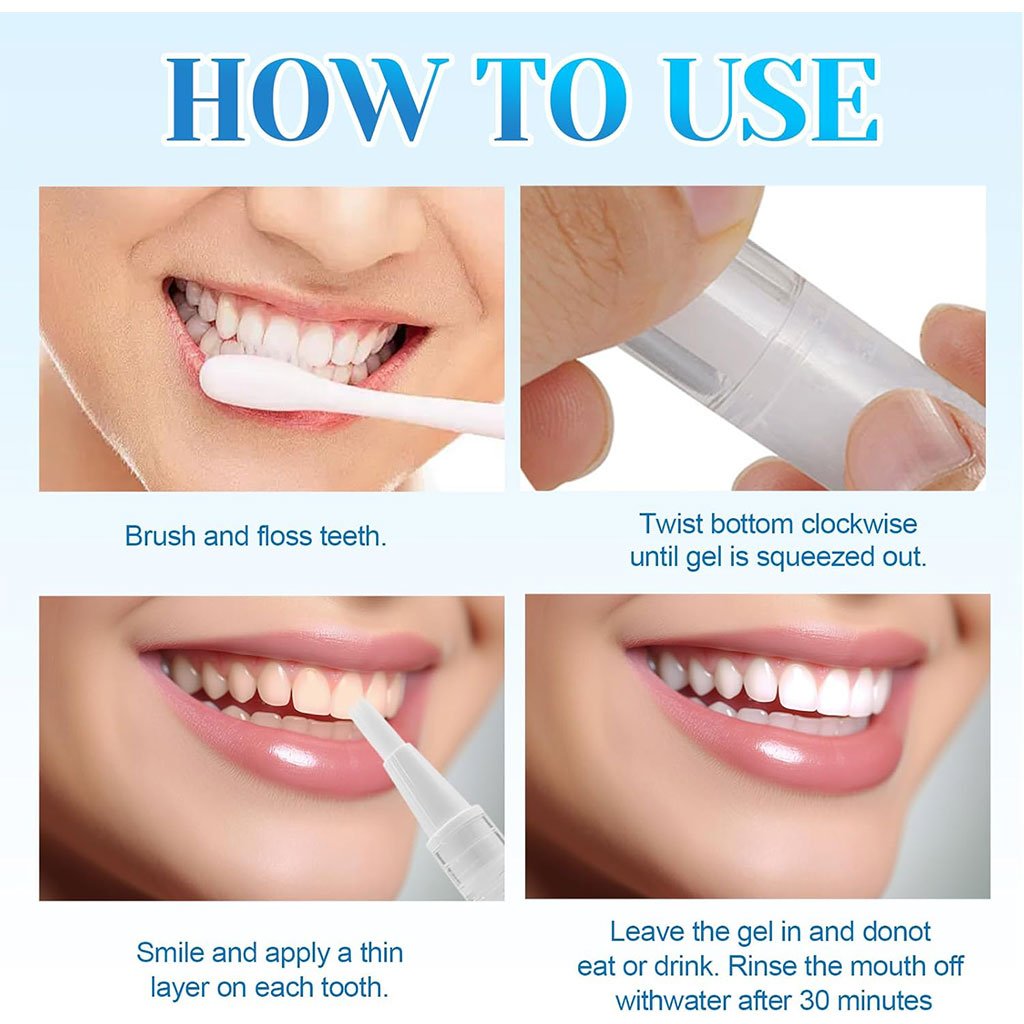 HOW TO USE

Brush and floss teeth.

Twist bottom clockwise until gel is squeezed out.

Smile and apply a thin layer on each tooth.

Leave the gel in and donot eat or drink. Rinse the mouth off withwater after 30 minutes