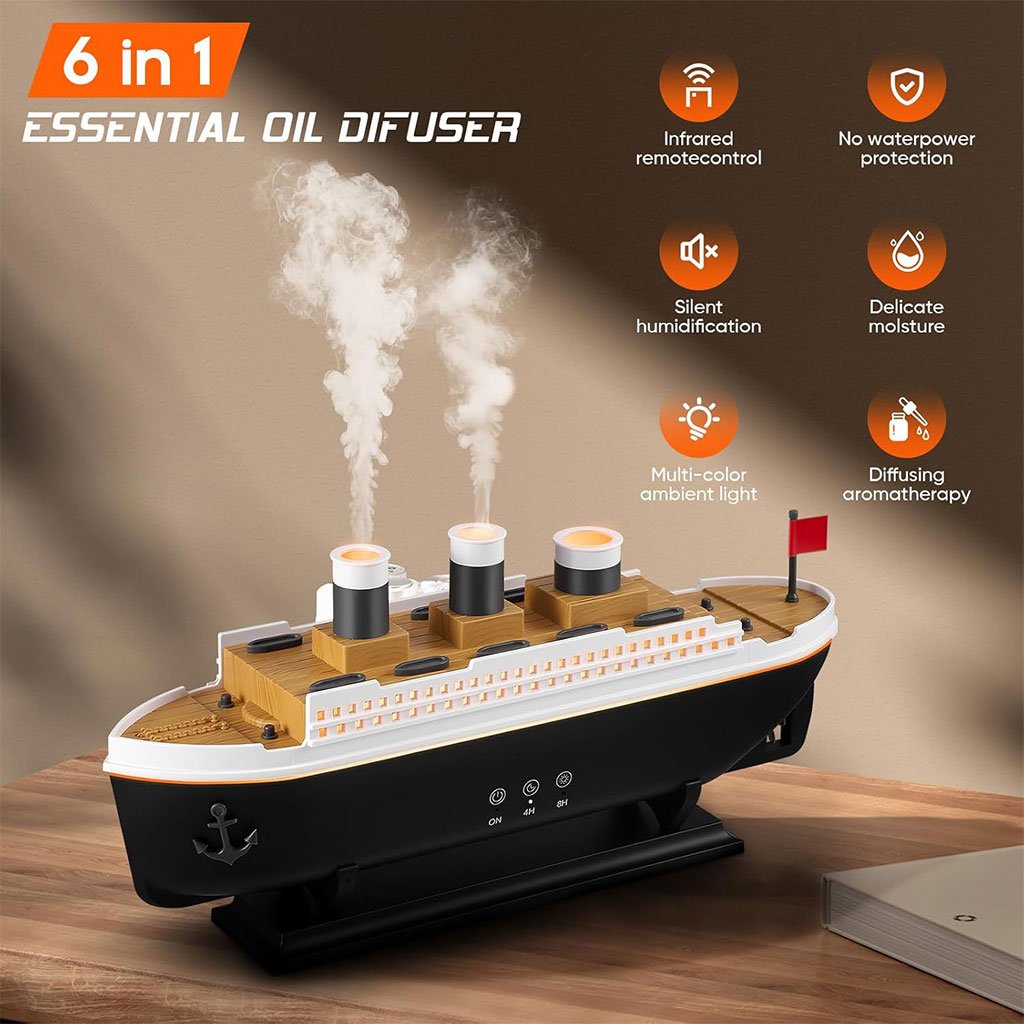 6 in 1
ESSENTIAL OIL DIFUSER

Infrared remotecontrol

No waterpower protection

Silent humidification

Delicate molsture

Multi-color ambient light

Diffusing aromatherapy

ON 4H 8H