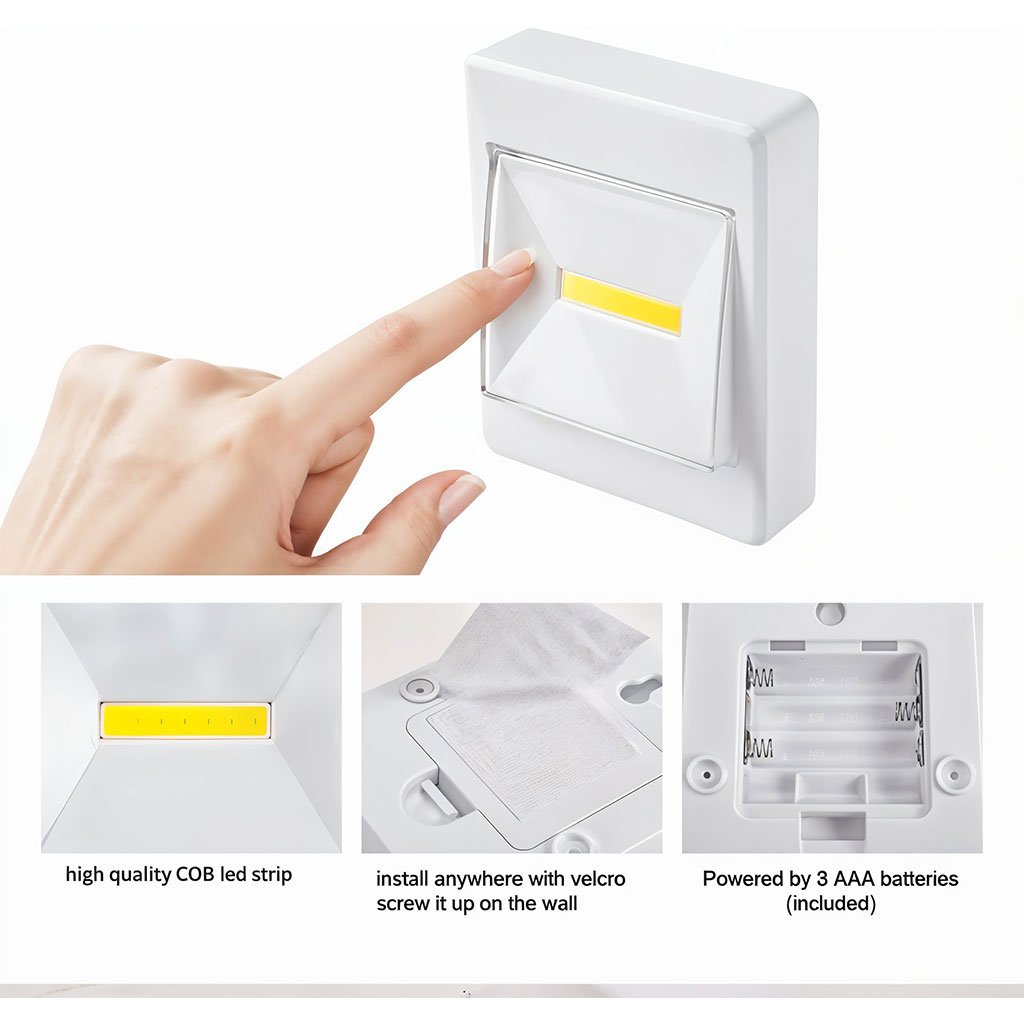 high quality COB led strip

install anywhere with velcro
screw it up on the wall

Powered by 3 AAA batteries
(included)