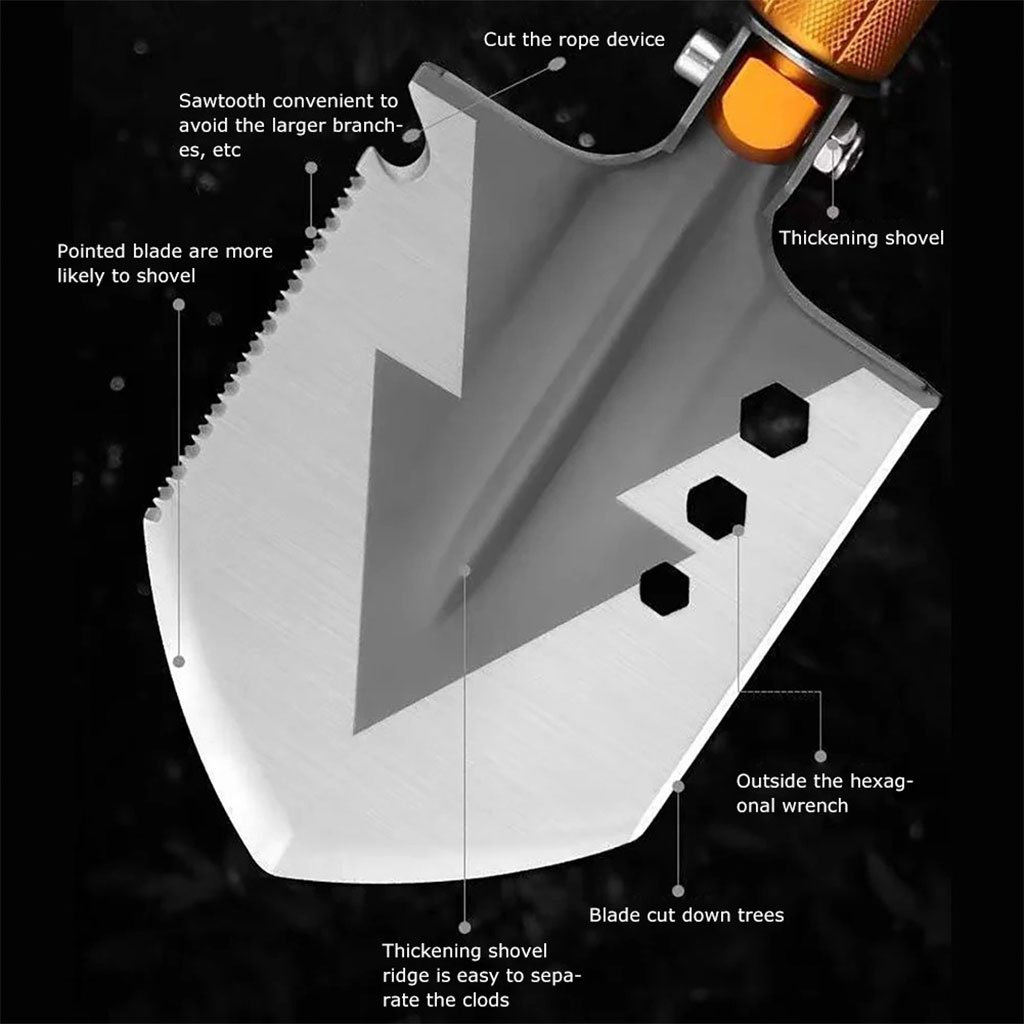 Cut the rope device

Sawtooth convenient to avoid the larger branches, etc

Pointed blade are more likely to shovel

Thickening shovel

Outside the hexagonal wrench

Blade cut down trees

Thickening shovel ridge is easy to separate the clods