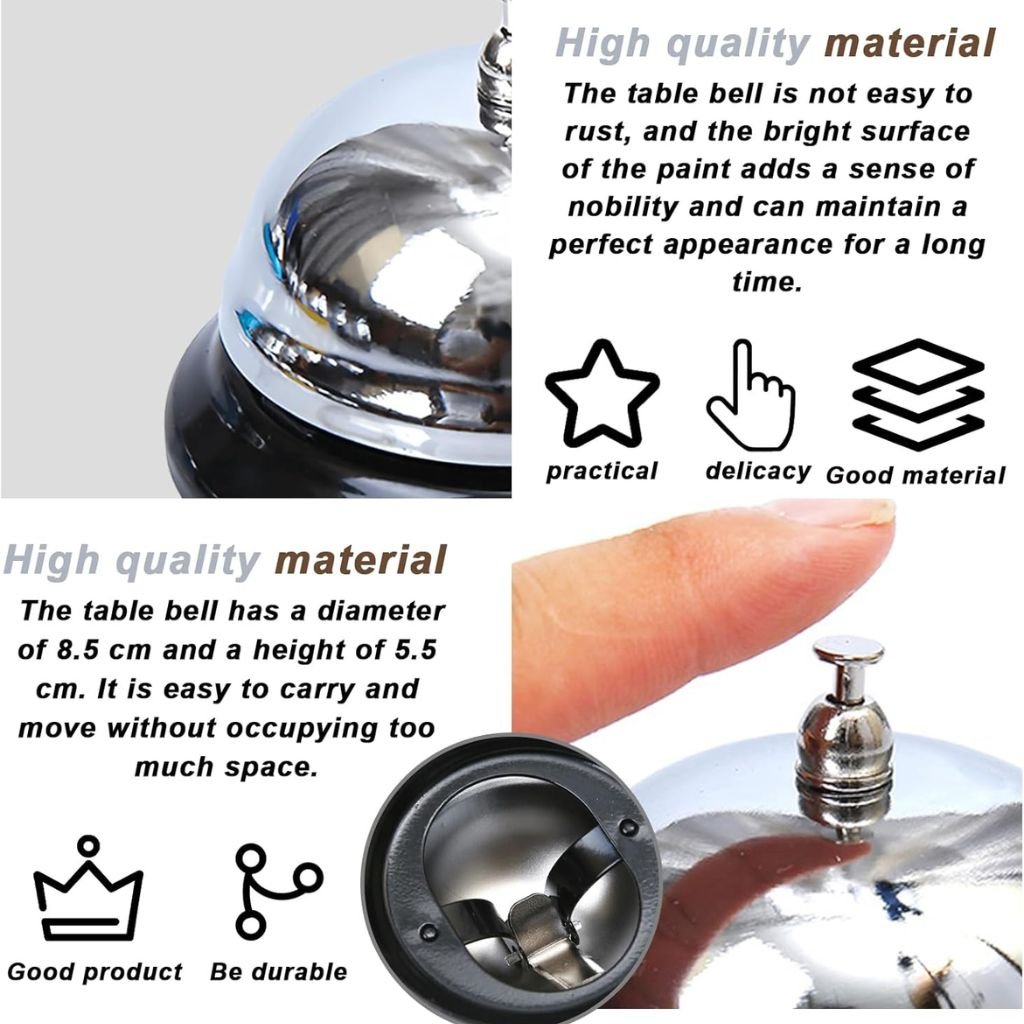 High quality material

The table bell is not easy to rust, and the bright surface of the paint adds a sense of nobility and can maintain a perfect appearance for a long time.

practical delicacy Good material

High quality material

The table bell has a diameter of 8.5 cm and a height of 5.5 cm. It is easy to carry and move without occupying too much space.

Good product Be durable