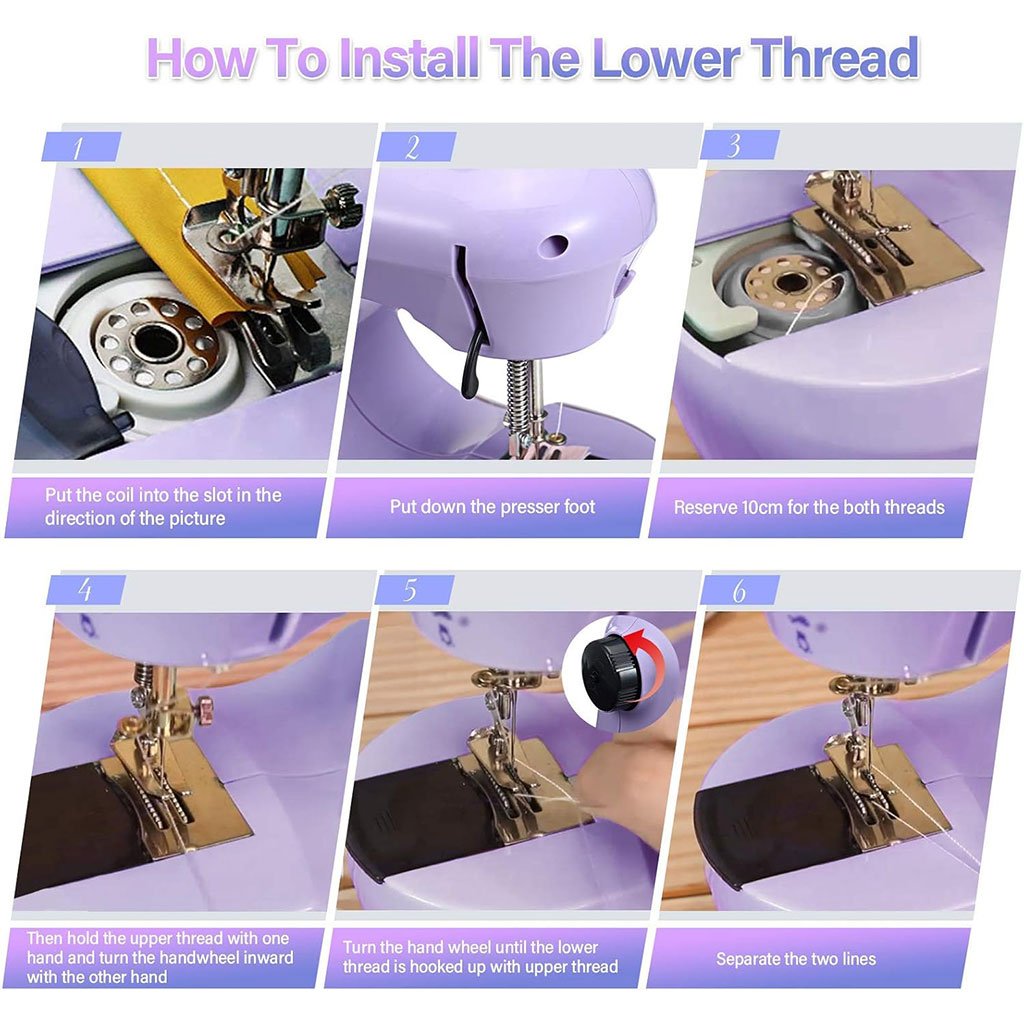 How To Install The Lower Thread

1

Put the coil into the slot in the direction of the picture

2

Put down the presser foot

3

Reserve 10cm for the both threads

4

Then hold the upper thread with one hand and turn the handwheel inward with the other hand

5

Turn the hand wheel until the lower thread is hooked up with upper thread

6

Separate the two lines