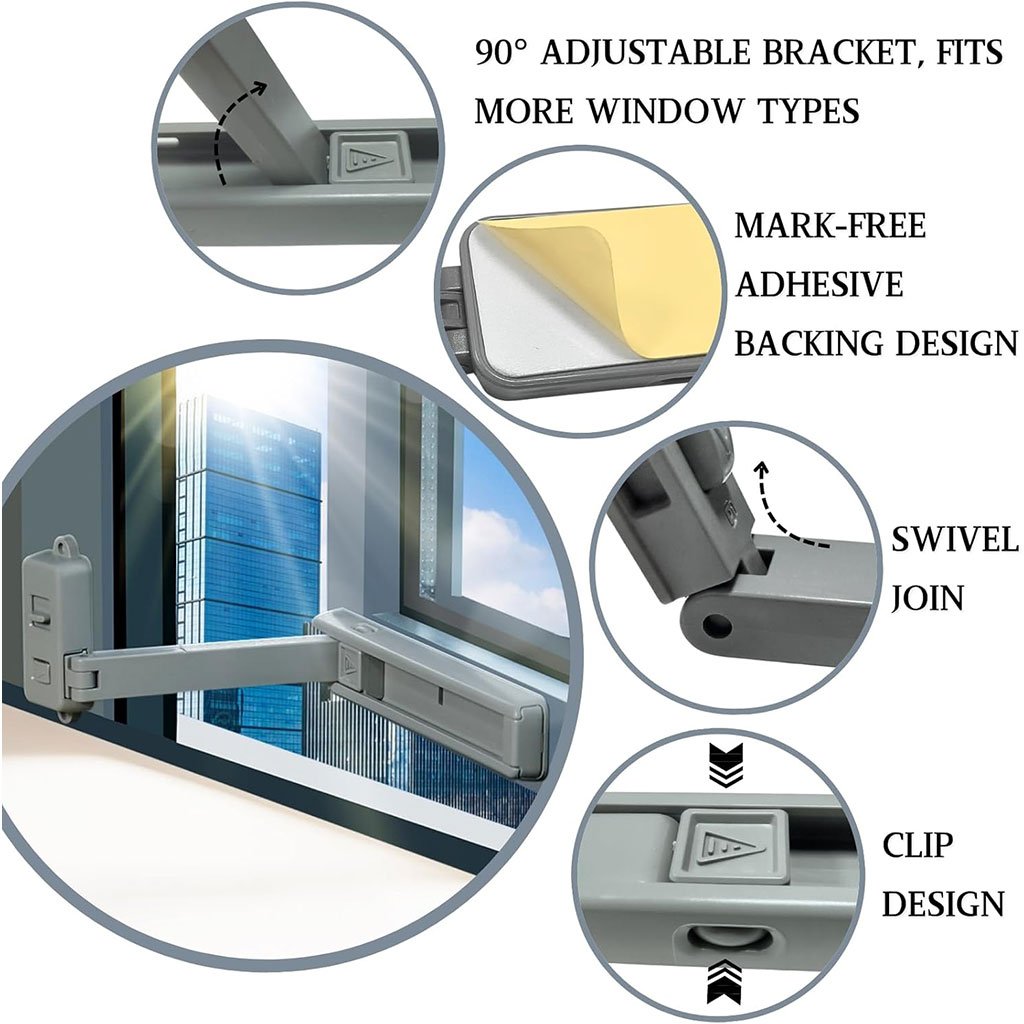 90° ADJUSTABLE BRACKET, FITS MORE WINDOW TYPES

MARK-FREE ADHESIVE BACKING DESIGN

SWIVEL JOIN

CLIP DESIGN